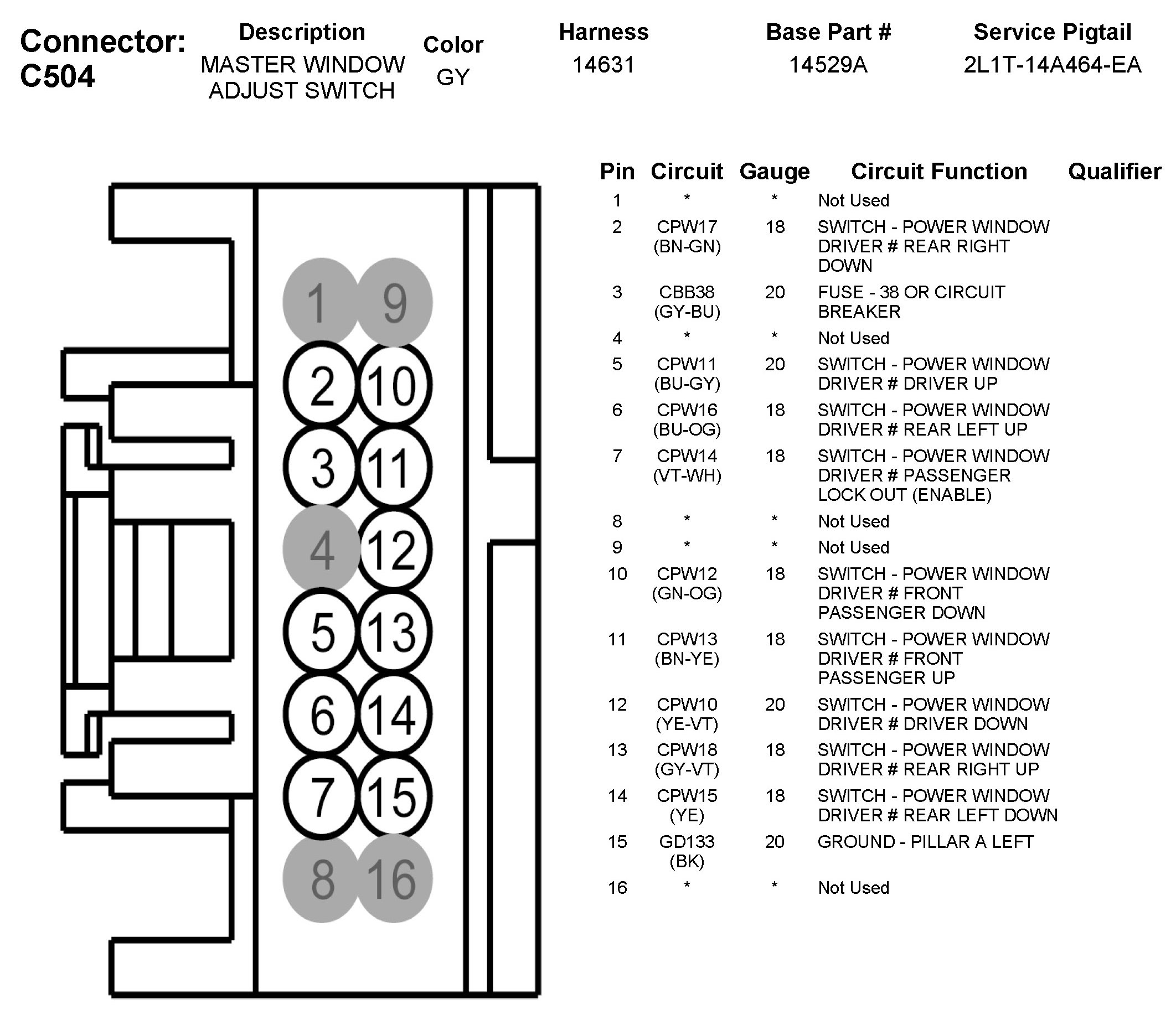 Connector: C504

| Description | Color | Harness | Base Part # | Service Pigtail |
|---|---|---|---|---|
| MASTER WINDOW ADJUST SWITCH | GY | 14631 | 14529A | 2L1T-14A464-EA |

1 9
2 10
3 11
4 12
5 13
6 14
7 15
8 16

| Pin | Circuit | Gauge | Circuit Function | Qualifier |
|---|---|---|---|---|
| 1 | * | * | Not Used | |
| 2 | CPW17 (BN-GN) | 18 | SWITCH - POWER WINDOW DRIVER # REAR RIGHT DOWN | |
| 3 | CBB38 (GY-BU) | 20 | FUSE - 38 OR CIRCUIT BREAKER | |
| 4 | * | * | Not Used | |
| 5 | CPW11 (BU-GY) | 20 | SWITCH - POWER WINDOW DRIVER # DRIVER UP | |
| 6 | CPW16 (BU-OG) | 18 | SWITCH - POWER WINDOW DRIVER # REAR LEFT UP | |
| 7 | CPW14 (VT-WH) | 18 | SWITCH - POWER WINDOW DRIVER # PASSENGER LOCK OUT (ENABLE) | |
| 8 | * | * | Not Used | |
| 9 | * | * | Not Used | |
| 10 | CPW12 (GN-OG) | 18 | SWITCH - POWER WINDOW DRIVER # FRONT PASSENGER DOWN | |
| 11 | CPW13 (BN-YE) | 18 | SWITCH - POWER WINDOW DRIVER # FRONT PASSENGER UP | |
| 12 | CPW10 (YE-VT) | 20 | SWITCH - POWER WINDOW DRIVER # DRIVER DOWN | |
| 13 | CPW18 (GY-VT) | 18 | SWITCH - POWER WINDOW DRIVER # REAR RIGHT UP | |
| 14 | CPW15 (YE) | 18 | SWITCH - POWER WINDOW DRIVER # REAR LEFT DOWN | |
| 15 | GD133 (BK) | 20 | GROUND - PILLAR A LEFT | |
| 16 | * | * | Not Used | |