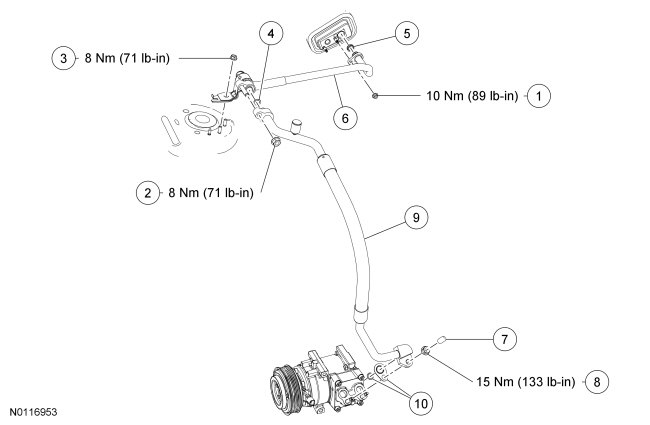 4
5
3 8 Nm (71 lb-in)
10 Nm (89 lb-in) 1
6
2 8 Nm (71 lb-in)
9
7
15 Nm (133 lb-in) 8
10
N0116953