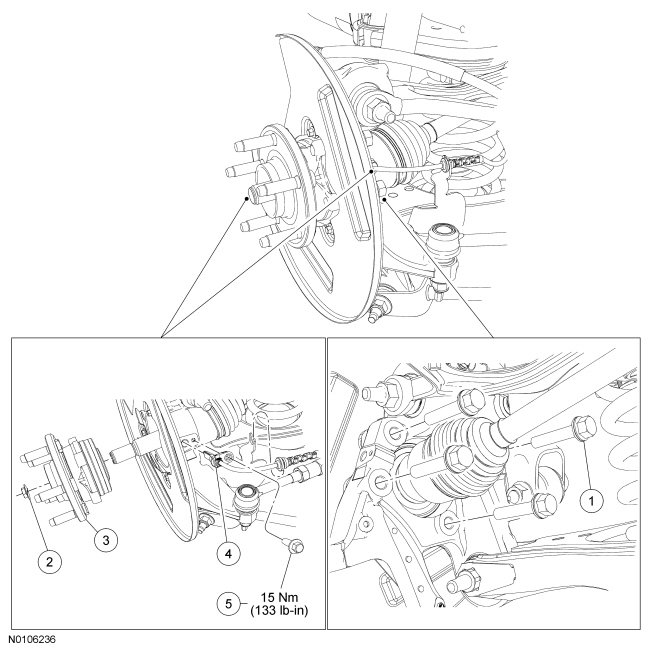 2

3

4

5

15 Nm
(133 lb-in)

1

N0106236