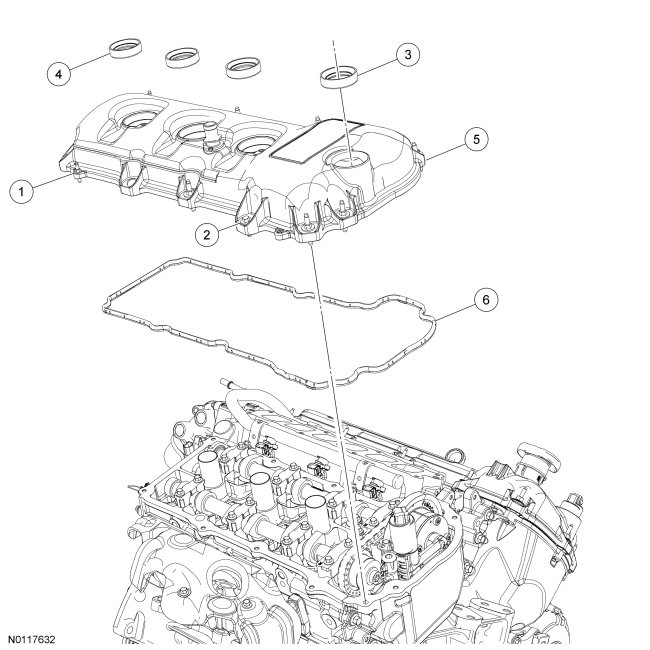 4
3
5
1
2
6
N0117632