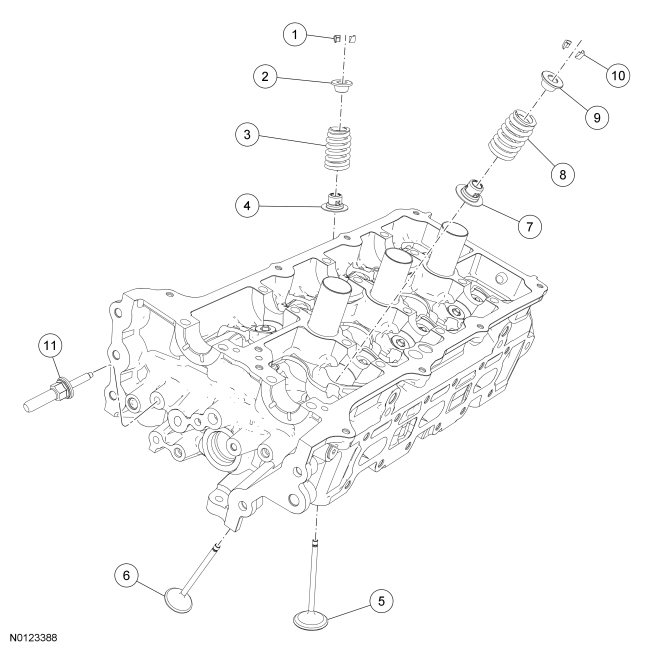 1
2
3
4
10
9
8
7
11
6
5
N0123388