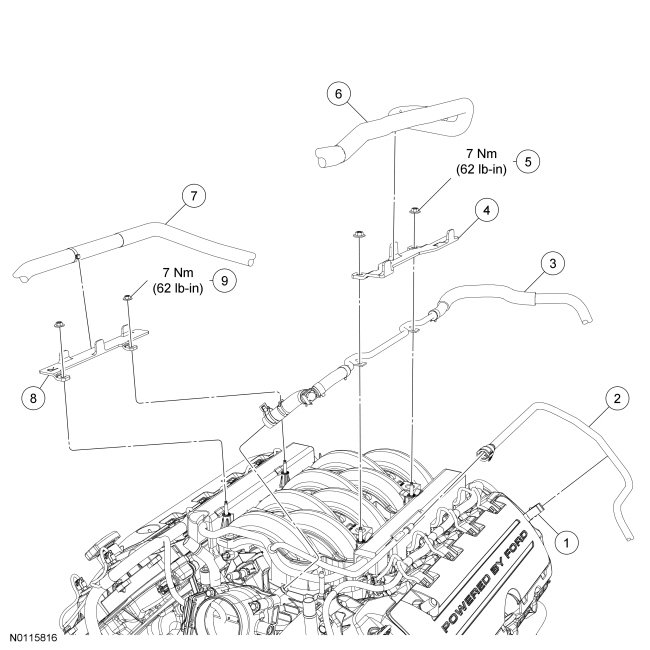 6

7 Nm
(62 lb-in)
5

7

4

3

7 Nm
(62 lb-in)
9

8

2

1

POWERED BY FORD

N0115816