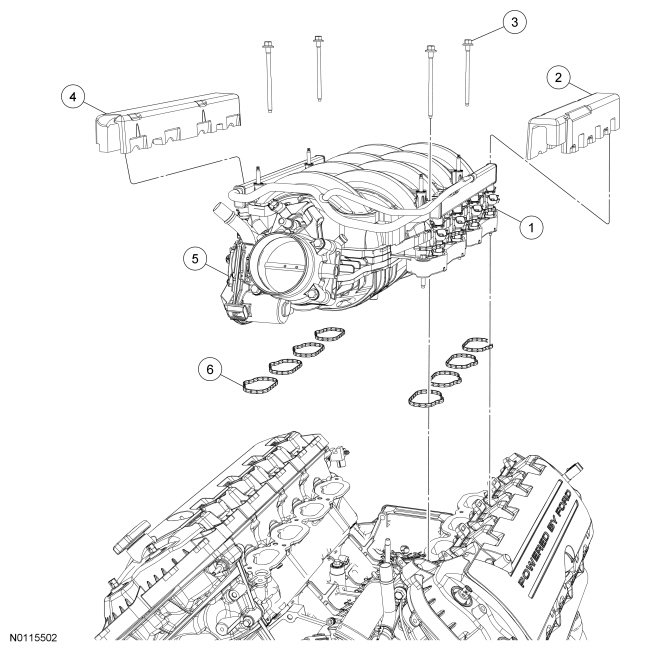 3
2
4
1
5
6
POWERED BY FORD
N0115502