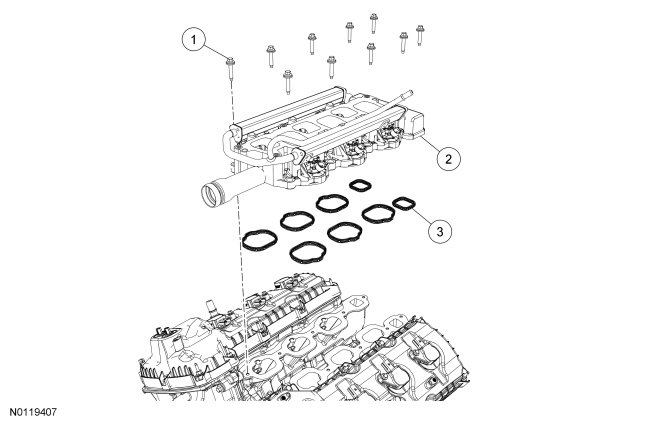 1
2
3
N0119407