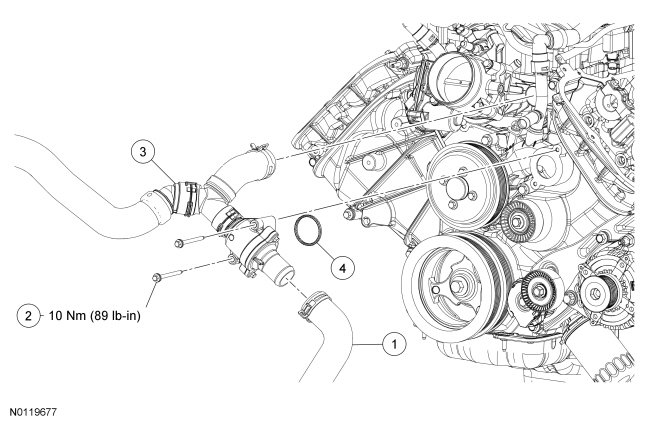 3

4

2 10 Nm (89 lb-in)

1

N0119677