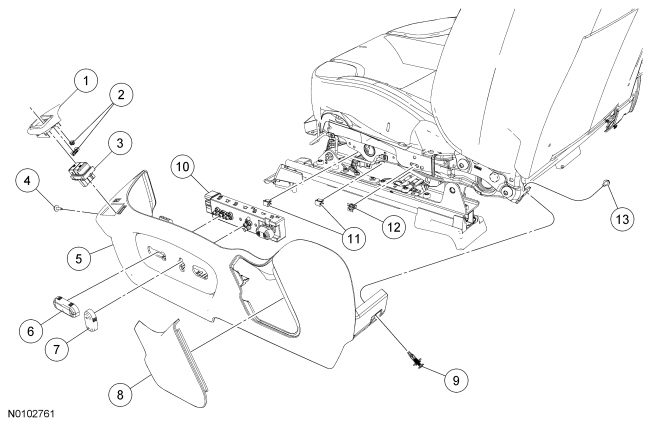 1
2
3
4
10
5
11
12
13
6
7
8
9
N0102761