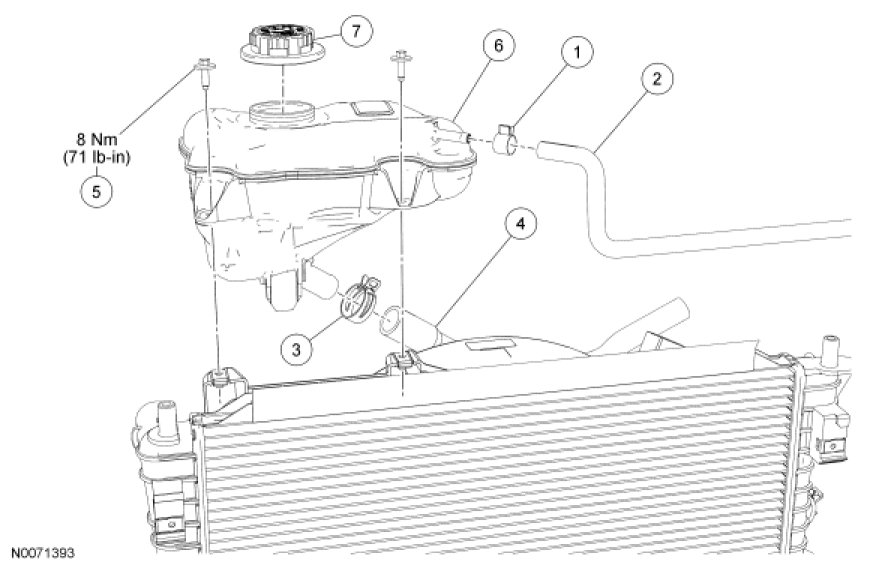 7
6
1
2
8 Nm
(71 lb-in)
5
4
3
N0071393