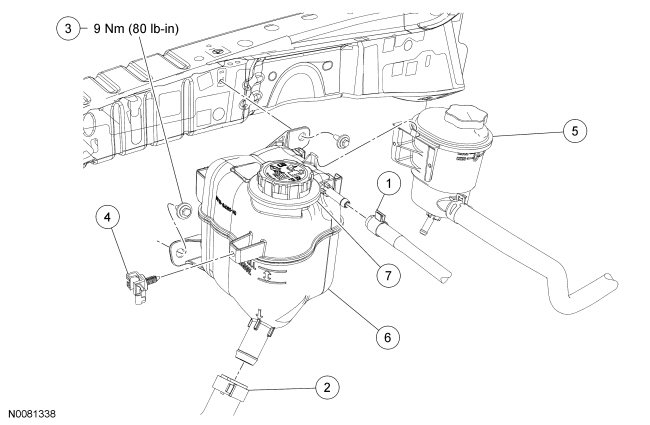 3 9 Nm (80 lb-in)

5

1

4

7

6

2

N0081338