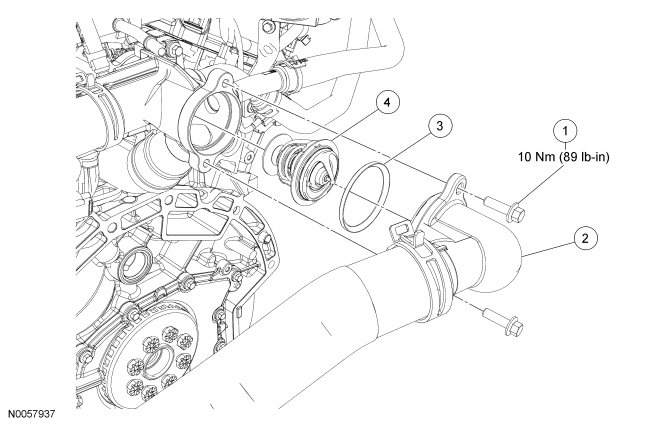 4

3

1

10 Nm (89 lb-in)

2

N0057937