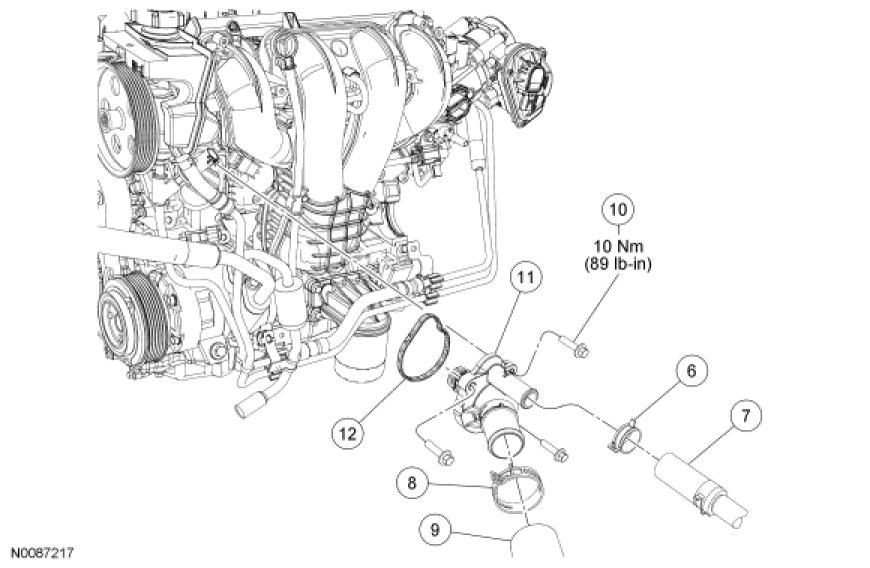 10
10 Nm
(89 lb-in)
11
6
7
12
8
9
N0087217