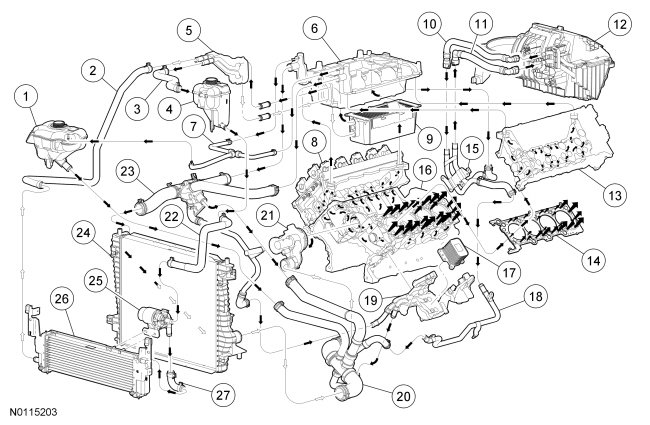 1
2
3
4
5
6
7
8
9
10
11
12
13
14
15
16
17
18
19
20
21
22
23
24
25
26
27
N0115203