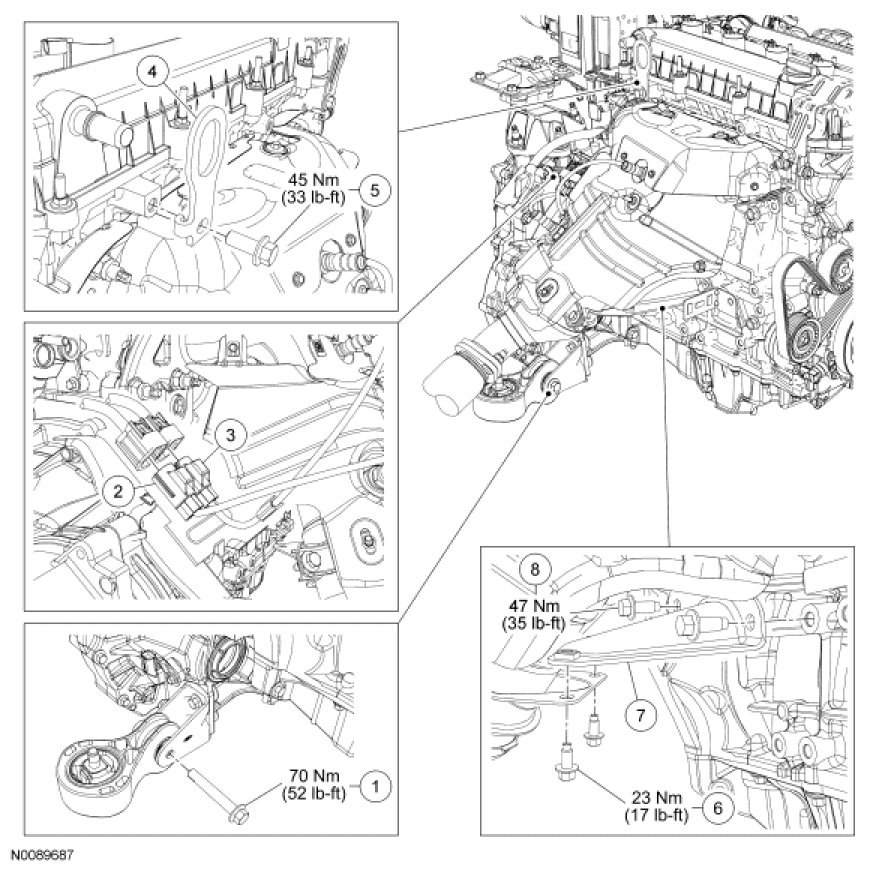 4

45 Nm
(33 lb-ft)
5

3

2

70 Nm
(52 lb-ft)
1

8
47 Nm
(35 lb-ft)

7

23 Nm
(17 lb-ft)
6

N0089687