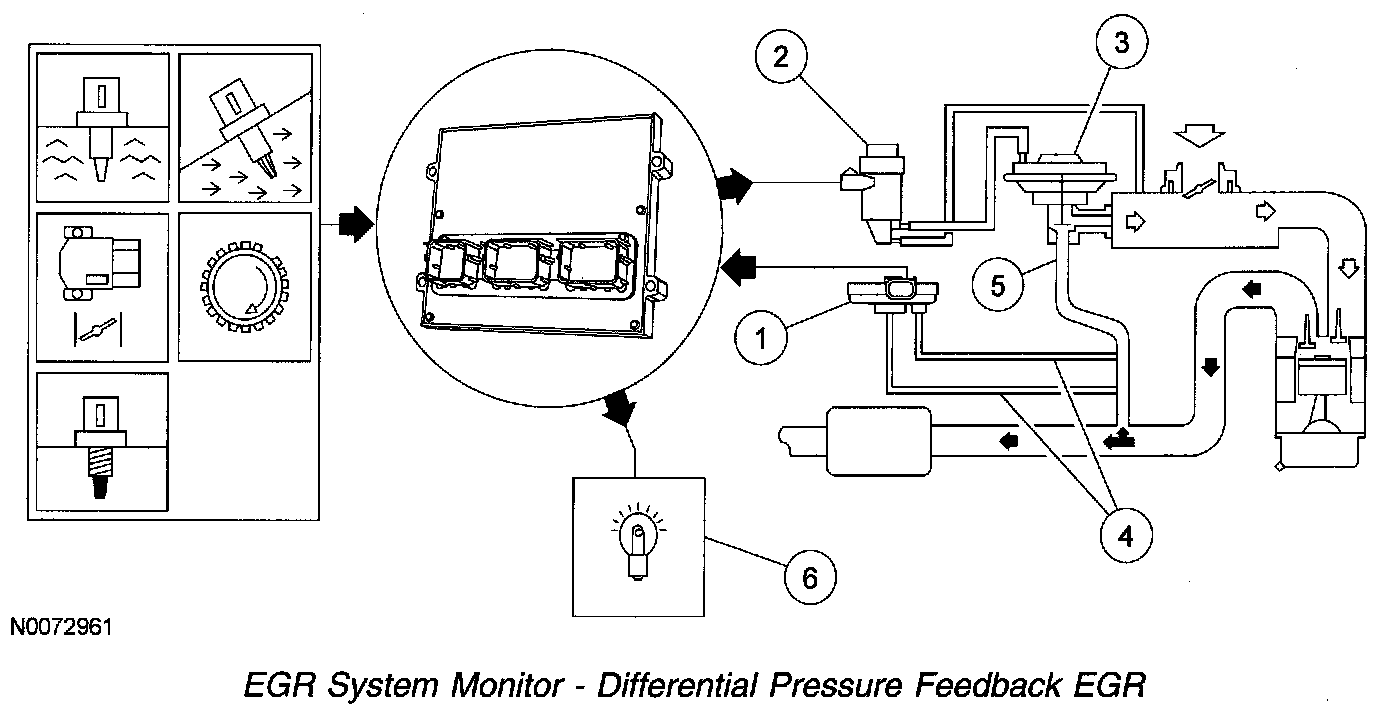 2
3
5
1
4
6
N0072961
EGR System Monitor - Differential Pressure Feedback EGR