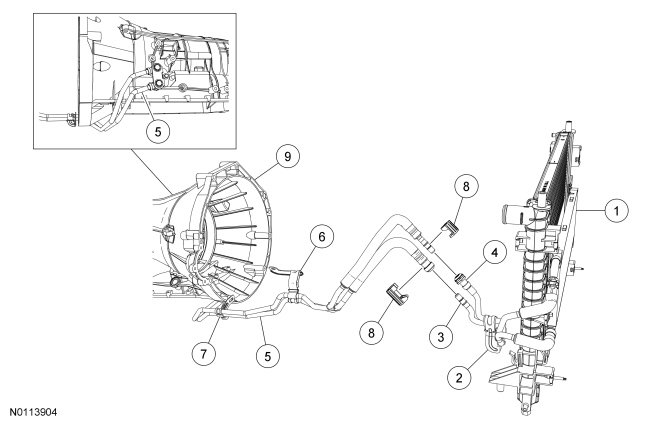 5
9
8
1
6
4
8
3
7
5
2
N0113904