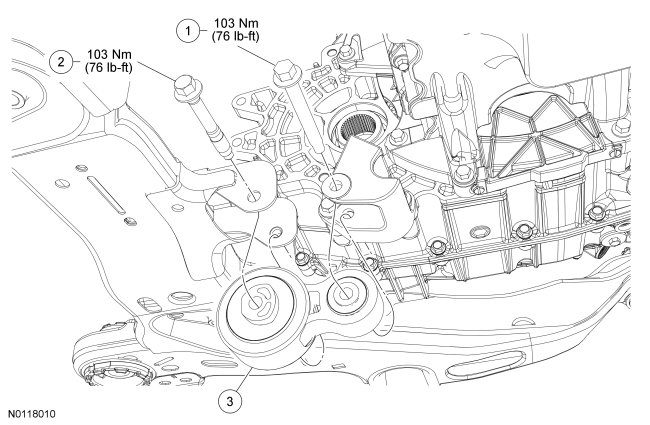 1 103 Nm (76 lb-ft)

2 103 Nm (76 lb-ft)

3

N0118010