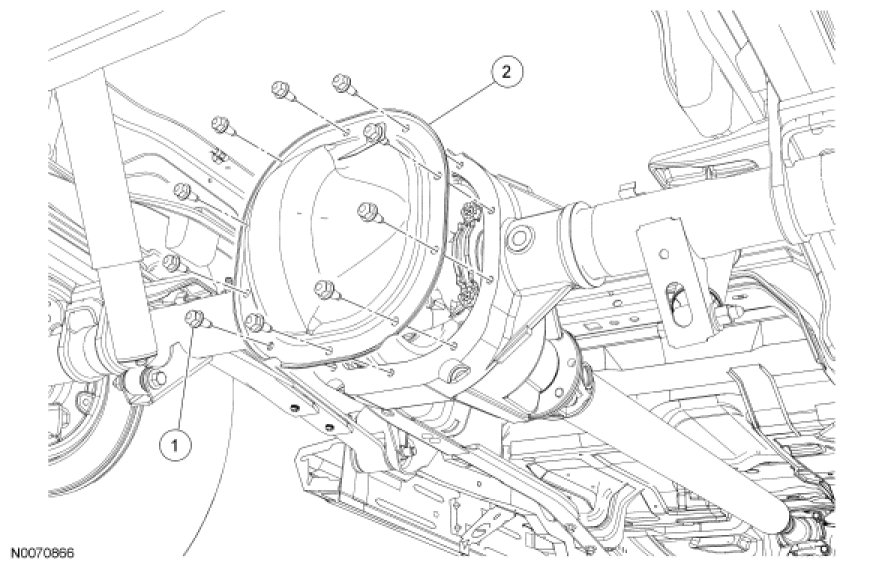 2

1

N0070866