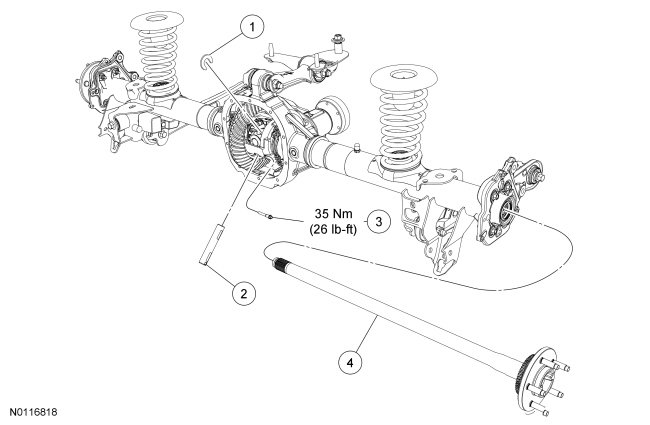 1

35 Nm
(26 lb-ft)

3

2

4

N0116818