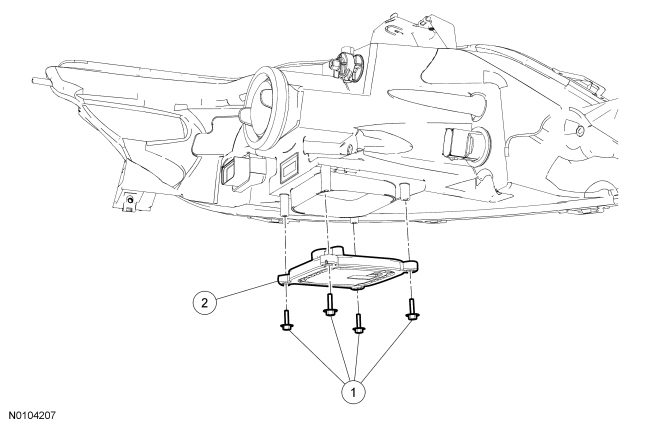 2

1

N0104207