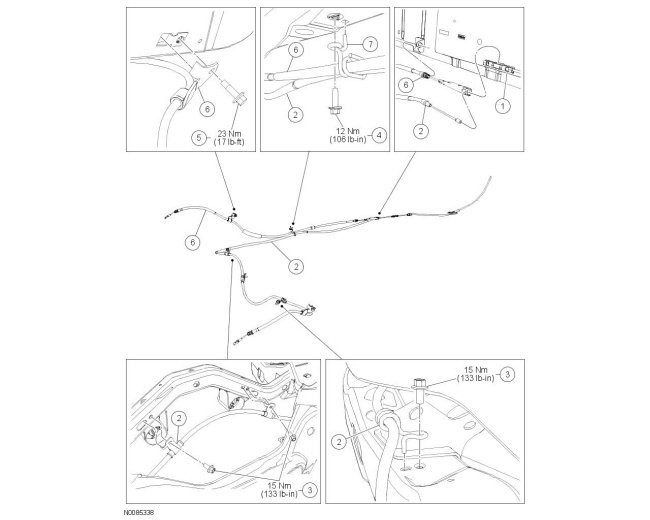 6
5
23 Nm
(17 lb-ft)

6
7
2
12 Nm
(106 lb-in)
4

6
1
2

6
2

2
15 Nm
(133 lb-in)
3

15 Nm
(133 lb-in)
3
2

N0085338