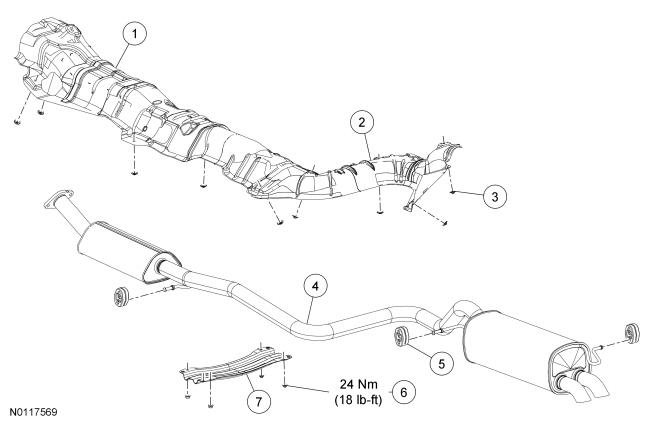 1
2
3
4
5
24 Nm
(18 lb-ft)
6
7
N0117569