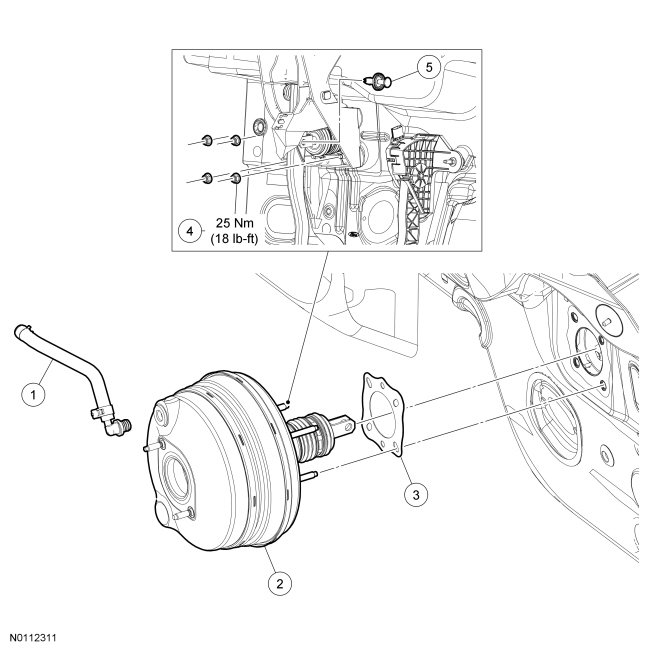 5

4

25 Nm
(18 lb-ft)

1

3

2

N0112311