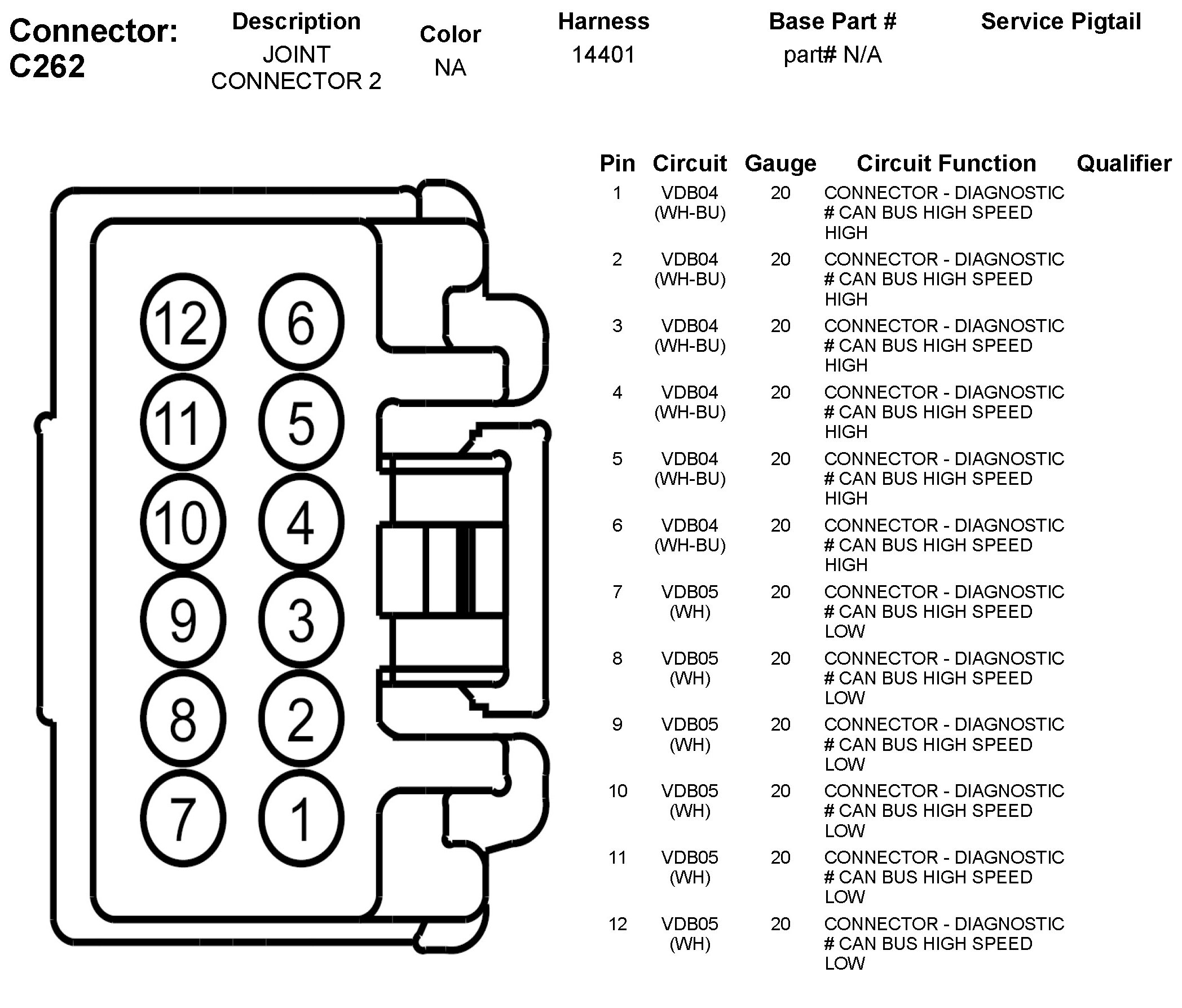 Connector: C262

| Description | Color | Harness | Base Part # | Service Pigtail |
|---|---|---|---|---|
| JOINT CONNECTOR 2 | NA | 14401 | part# N/A | |

12 6
11 5
10 4
9 3
8 2
7 1

| Pin | Circuit | Gauge | Circuit Function | Qualifier |
|---|---|---|---|---|
| 1 | VDB04 (WH-BU) | 20 | CONNECTOR - DIAGNOSTIC # CAN BUS HIGH SPEED HIGH | |
| 2 | VDB04 (WH-BU) | 20 | CONNECTOR - DIAGNOSTIC # CAN BUS HIGH SPEED HIGH | |
| 3 | VDB04 (WH-BU) | 20 | CONNECTOR - DIAGNOSTIC # CAN BUS HIGH SPEED HIGH | |
| 4 | VDB04 (WH-BU) | 20 | CONNECTOR - DIAGNOSTIC # CAN BUS HIGH SPEED HIGH | |
| 5 | VDB04 (WH-BU) | 20 | CONNECTOR - DIAGNOSTIC # CAN BUS HIGH SPEED HIGH | |
| 6 | VDB04 (WH-BU) | 20 | CONNECTOR - DIAGNOSTIC # CAN BUS HIGH SPEED HIGH | |
| 7 | VDB05 (WH) | 20 | CONNECTOR - DIAGNOSTIC # CAN BUS HIGH SPEED LOW | |
| 8 | VDB05 (WH) | 20 | CONNECTOR - DIAGNOSTIC # CAN BUS HIGH SPEED LOW | |
| 9 | VDB05 (WH) | 20 | CONNECTOR - DIAGNOSTIC # CAN BUS HIGH SPEED LOW | |
| 10 | VDB05 (WH) | 20 | CONNECTOR - DIAGNOSTIC # CAN BUS HIGH SPEED LOW | |
| 11 | VDB05 (WH) | 20 | CONNECTOR - DIAGNOSTIC # CAN BUS HIGH SPEED LOW | |
| 12 | VDB05 (WH) | 20 | CONNECTOR - DIAGNOSTIC # CAN BUS HIGH SPEED LOW | |