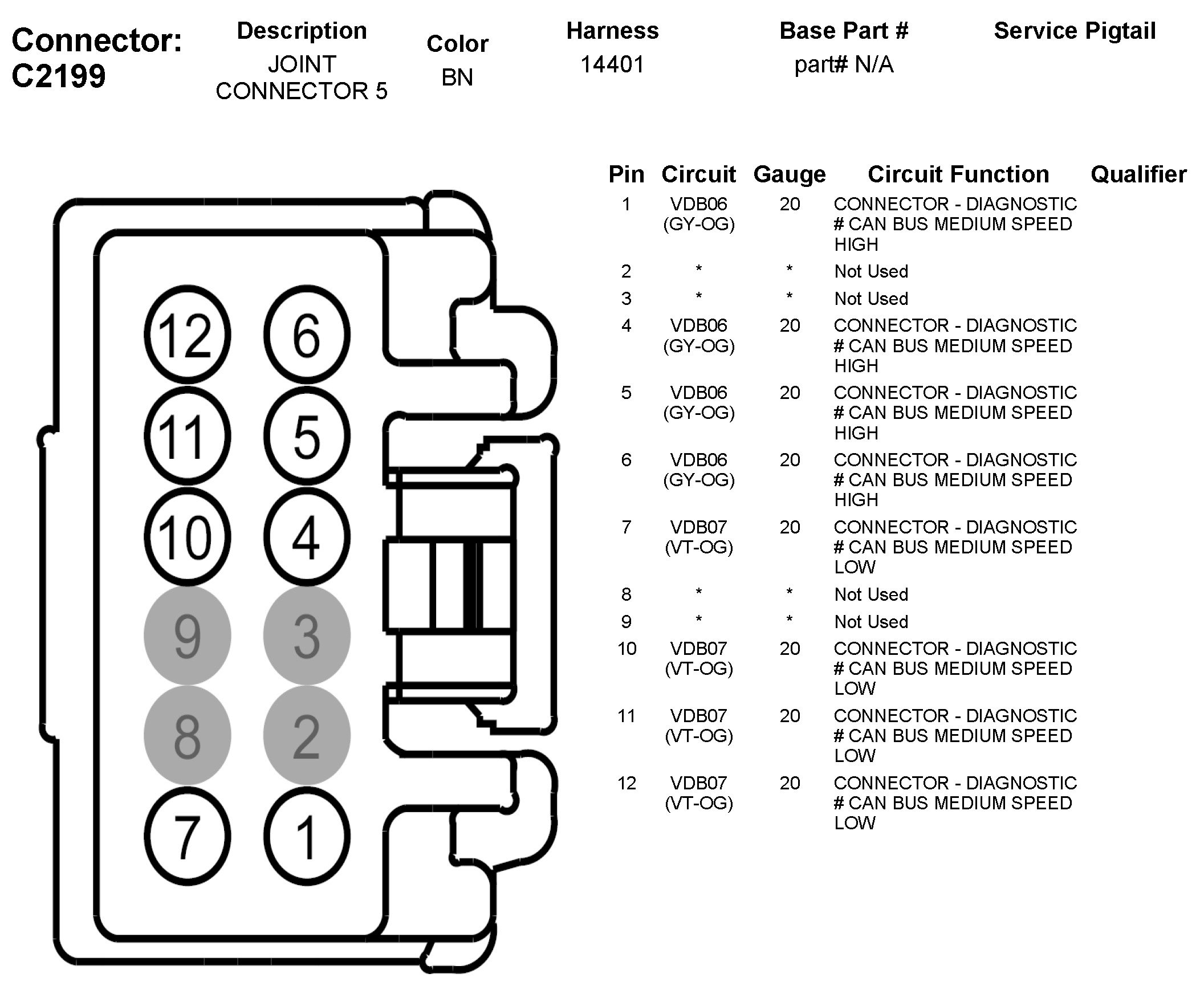 Connector: C2199

| Description | Color | Harness | Base Part # | Service Pigtail |
|---|---|---|---|---|
| JOINT CONNECTOR 5 | BN | 14401 | part# N/A | |

12 6
11 5
10 4
9 3
8 2
7 1

| Pin | Circuit | Gauge | Circuit Function | Qualifier |
|---|---|---|---|---|
| 1 | VDB06 (GY-OG) | 20 | CONNECTOR - DIAGNOSTIC # CAN BUS MEDIUM SPEED HIGH | |
| 2 | * | * | Not Used | |
| 3 | * | * | Not Used | |
| 4 | VDB06 (GY-OG) | 20 | CONNECTOR - DIAGNOSTIC # CAN BUS MEDIUM SPEED HIGH | |
| 5 | VDB06 (GY-OG) | 20 | CONNECTOR - DIAGNOSTIC # CAN BUS MEDIUM SPEED HIGH | |
| 6 | VDB06 (GY-OG) | 20 | CONNECTOR - DIAGNOSTIC # CAN BUS MEDIUM SPEED HIGH | |
| 7 | VDB07 (VT-OG) | 20 | CONNECTOR - DIAGNOSTIC # CAN BUS MEDIUM SPEED LOW | |
| 8 | * | * | Not Used | |
| 9 | * | * | Not Used | |
| 10 | VDB07 (VT-OG) | 20 | CONNECTOR - DIAGNOSTIC # CAN BUS MEDIUM SPEED LOW | |
| 11 | VDB07 (VT-OG) | 20 | CONNECTOR - DIAGNOSTIC # CAN BUS MEDIUM SPEED LOW | |
| 12 | VDB07 (VT-OG) | 20 | CONNECTOR - DIAGNOSTIC # CAN BUS MEDIUM SPEED LOW | |