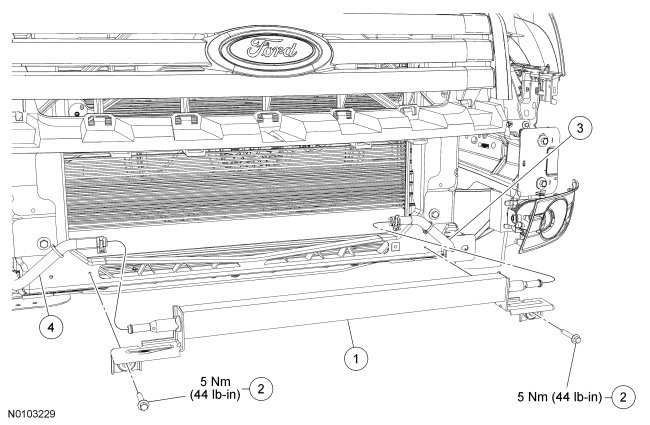 Ford

3

4

1

5 Nm (44 lb-in) 2

5 Nm (44 lb-in) 2

N0103229