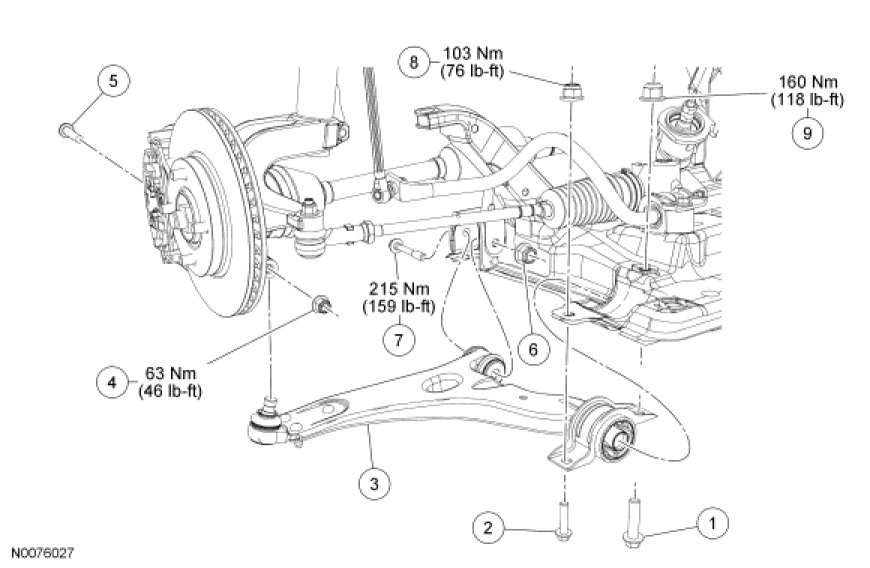 5

8
103 Nm
(76 lb-ft)

160 Nm
(118 lb-ft)
9

215 Nm
(159 lb-ft)
7

6

4
63 Nm
(46 lb-ft)

3

2

1

N0076027