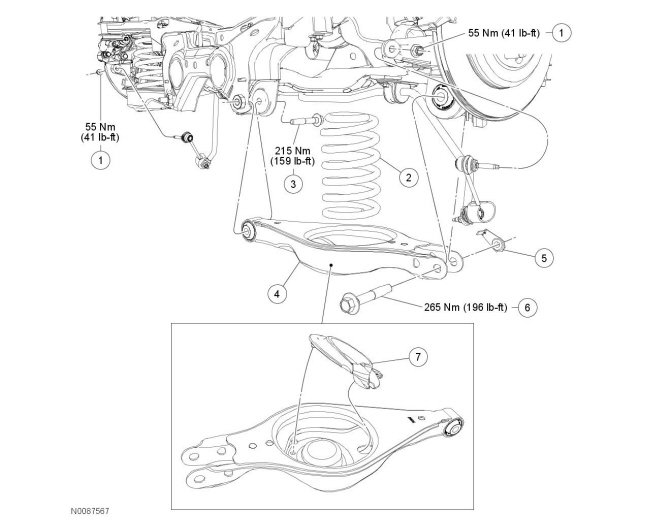 55 Nm (41 lb-ft)
1

55 Nm
(41 lb-ft)
1

215 Nm
(159 lb-ft)
3

2

5

4

265 Nm (196 lb-ft)
6

7

N0087567