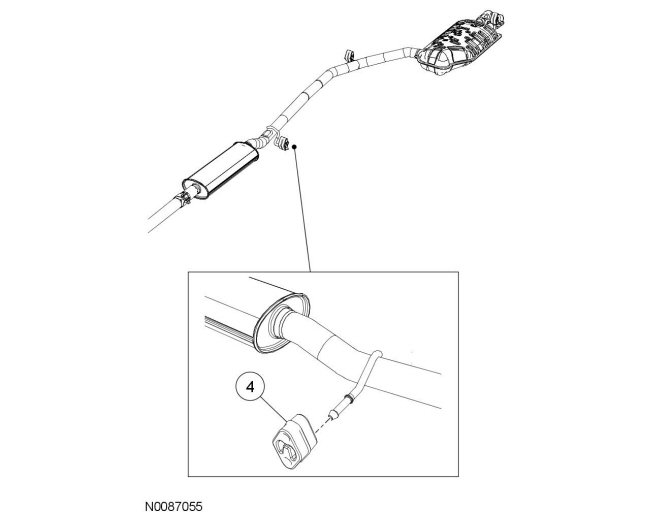 4

N0087055