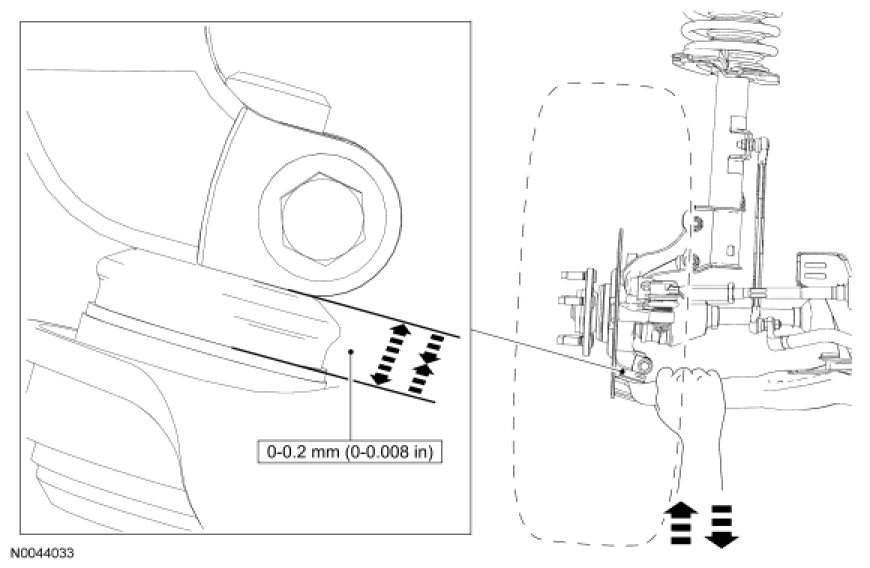 0-0.2 mm (0-0.008 in)

N0044033