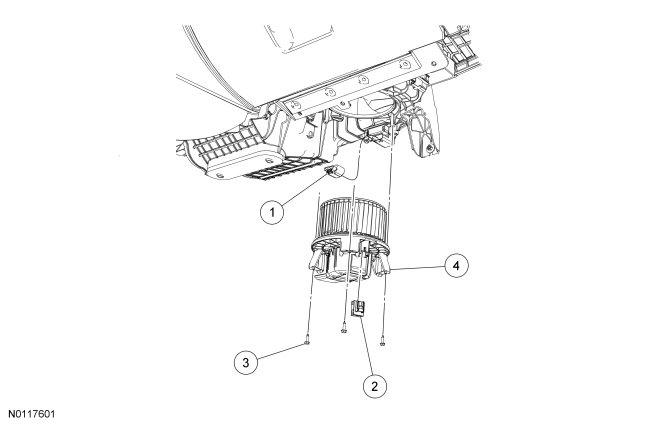 1
4
3
2
N0117601