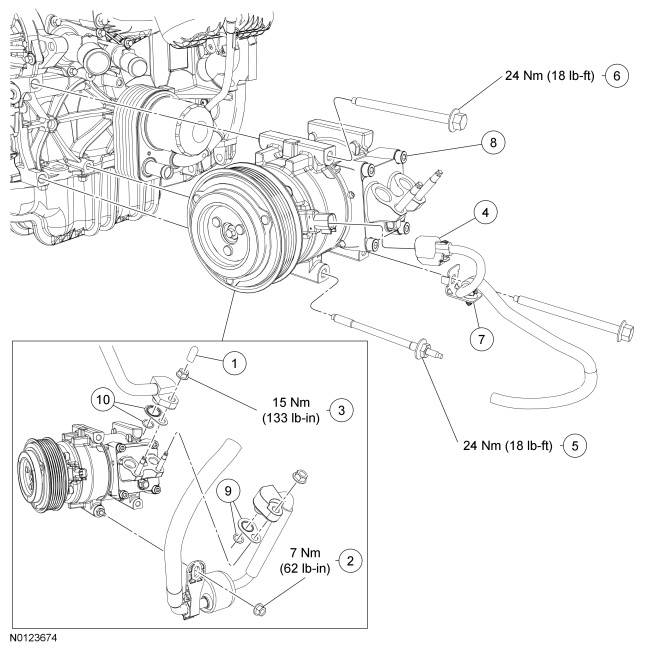 24 Nm (18 lb-ft) 6

8

4

7

1

10

15 Nm (133 lb-in) 3

24 Nm (18 lb-ft) 5

9

7 Nm (62 lb-in) 2

N0123674