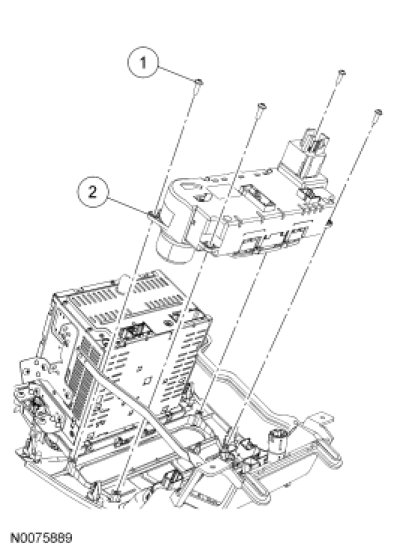 1

2

N0075889