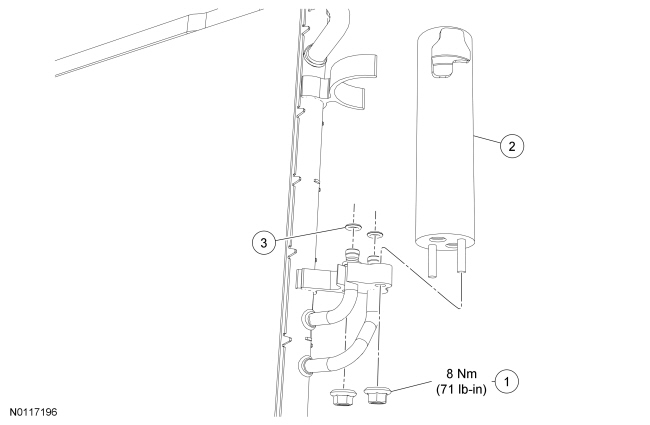 2

3

8 Nm
(71 lb-in)
1

N0117196