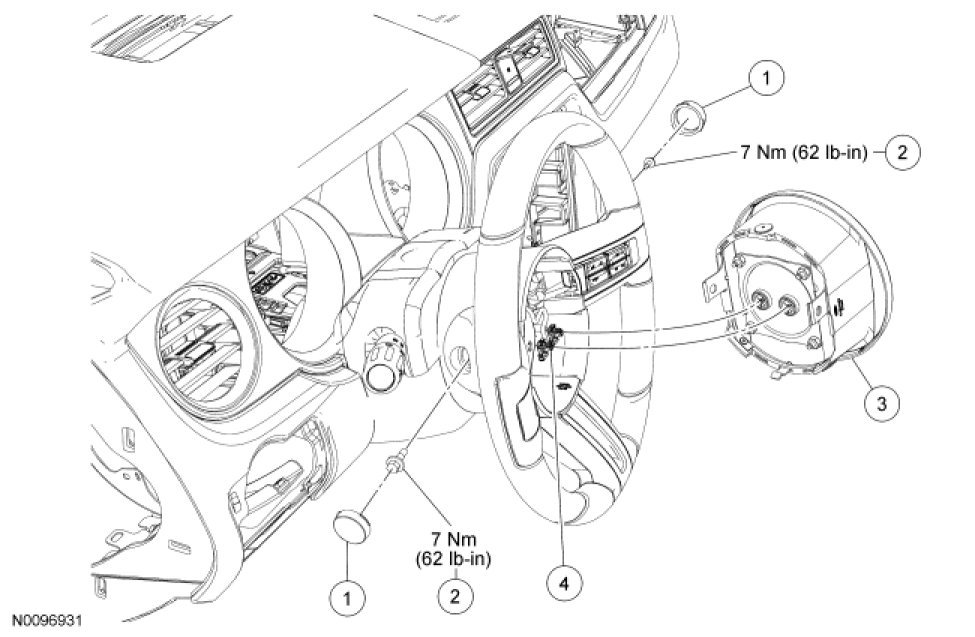 1

7 Nm (62 lb-in) 2

3

7 Nm (62 lb-in)

1

2

4

N0096931