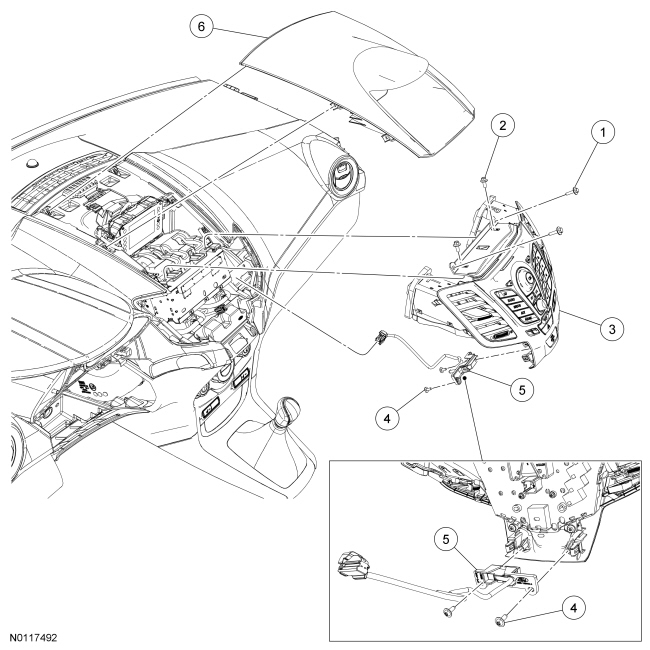 6
2
1
3
5
4
5
4
N0117492