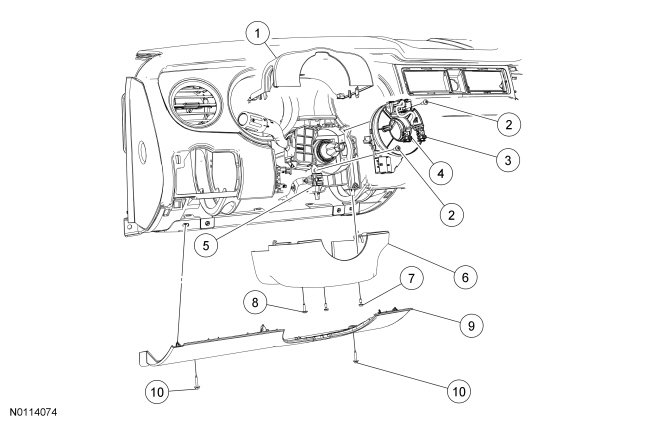 1
2
3
4
2
5
6
7
8
9
10
10
N0114074