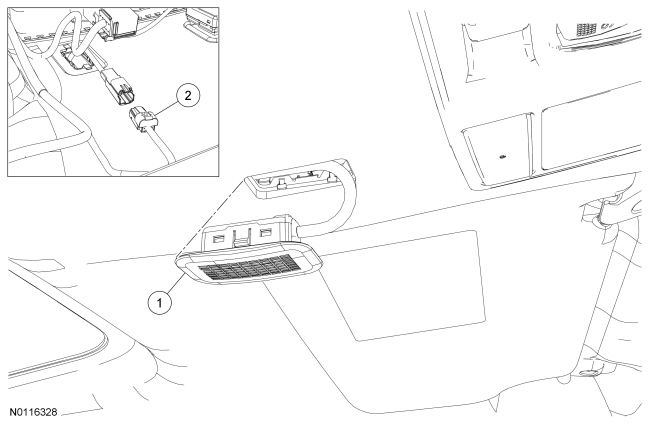 2

1

N0116328