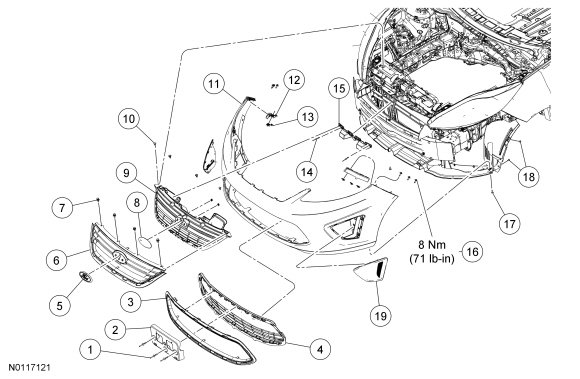 11
12
15
10
13
14
9
18
7
8
17
6
8 Nm
(71 lb-in)
16
5
3
19
2
1
4
N0117121