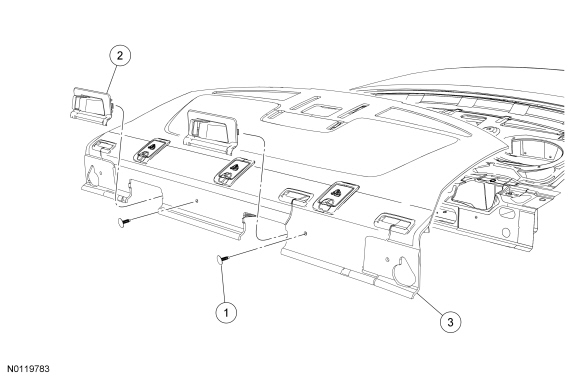 2

1

3

N0119783