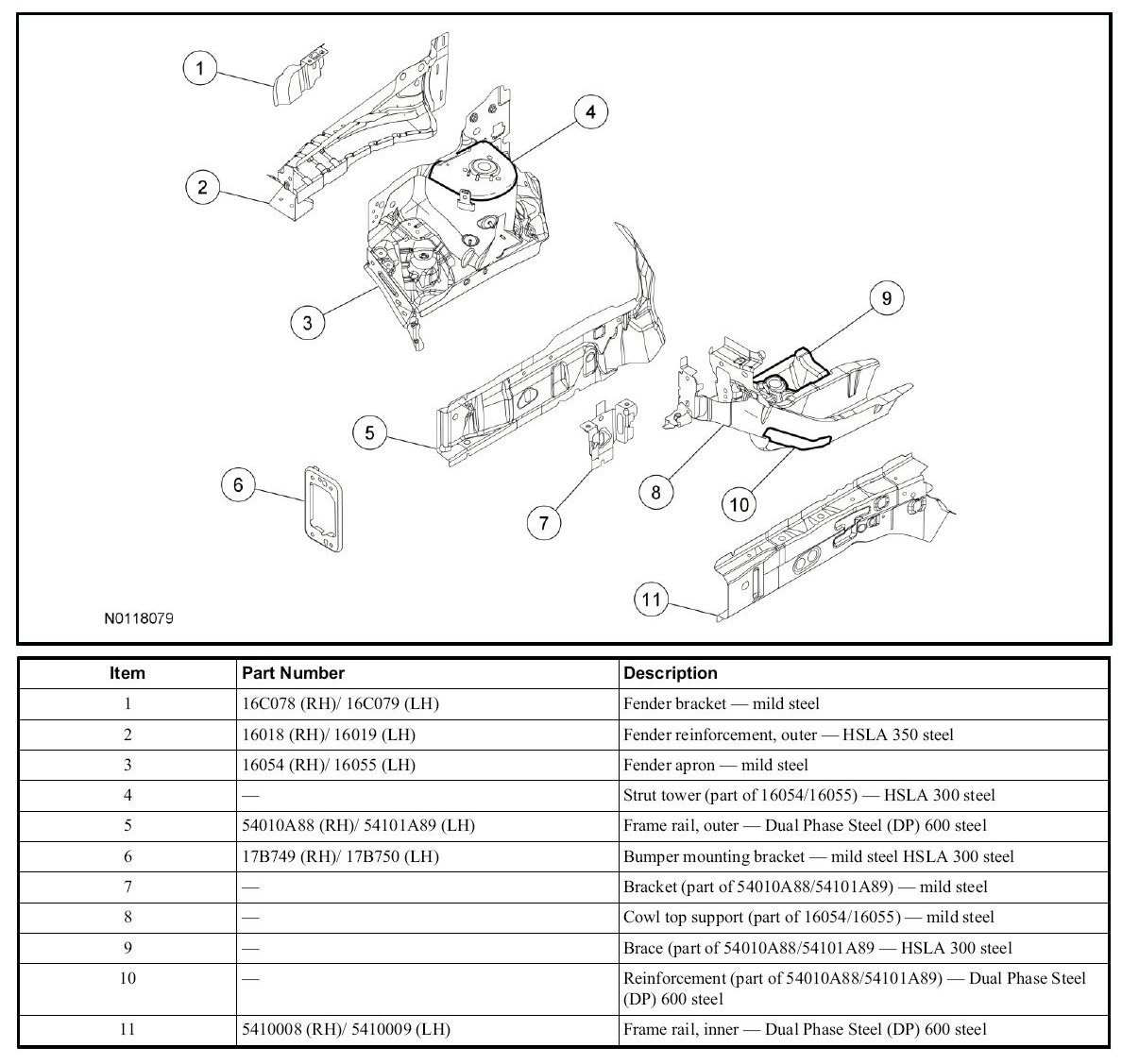 1
2
3
4
5
6
7
8
9
10
11
N0118079

| Item | Part Number | Description |
|---|---|---|
| 1 | 16C078 (RH)/ 16C079 (LH) | Fender bracket — mild steel |
| 2 | 16018 (RH)/ 16019 (LH) | Fender reinforcement, outer — HSLA 350 steel |
| 3 | 16054 (RH)/ 16055 (LH) | Fender apron — mild steel |
| 4 | — | Strut tower (part of 16054/16055) — HSLA 300 steel |
| 5 | 54010A88 (RH)/ 54101A89 (LH) | Frame rail, outer — Dual Phase Steel (DP) 600 steel |
| 6 | 17B749 (RH)/ 17B750 (LH) | Bumper mounting bracket — mild steel HSLA 300 steel |
| 7 | — | Bracket (part of 54010A88/54101A89) — mild steel |
| 8 | — | Cowl top support (part of 16054/16055) — mild steel |
| 9 | — | Brace (part of 54010A88/54101A89 — HSLA 300 steel |
| 10 | — | Reinforcement (part of 54010A88/54101A89) — Dual Phase Steel (DP) 600 steel |
| 11 | 5410008 (RH)/ 5410009 (LH) | Frame rail, inner — Dual Phase Steel (DP) 600 steel |