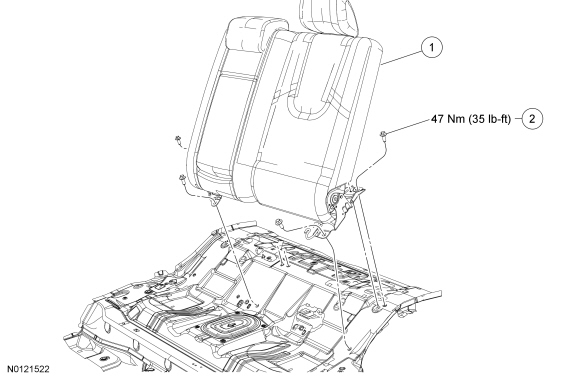 1

47 Nm (35 lb-ft) 2

N0121522