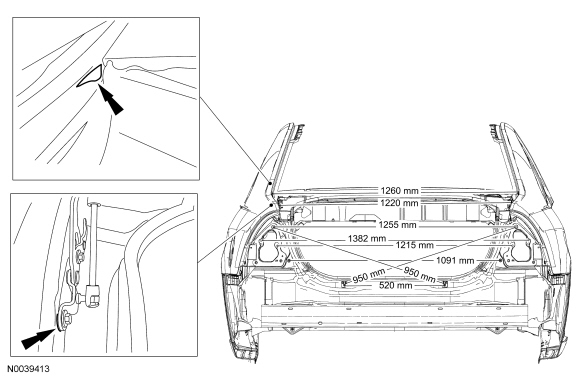 1260 mm
1220 mm
1255 mm
1382 mm
1215 mm
1091 mm
950 mm
950 mm
520 mm
N0039413