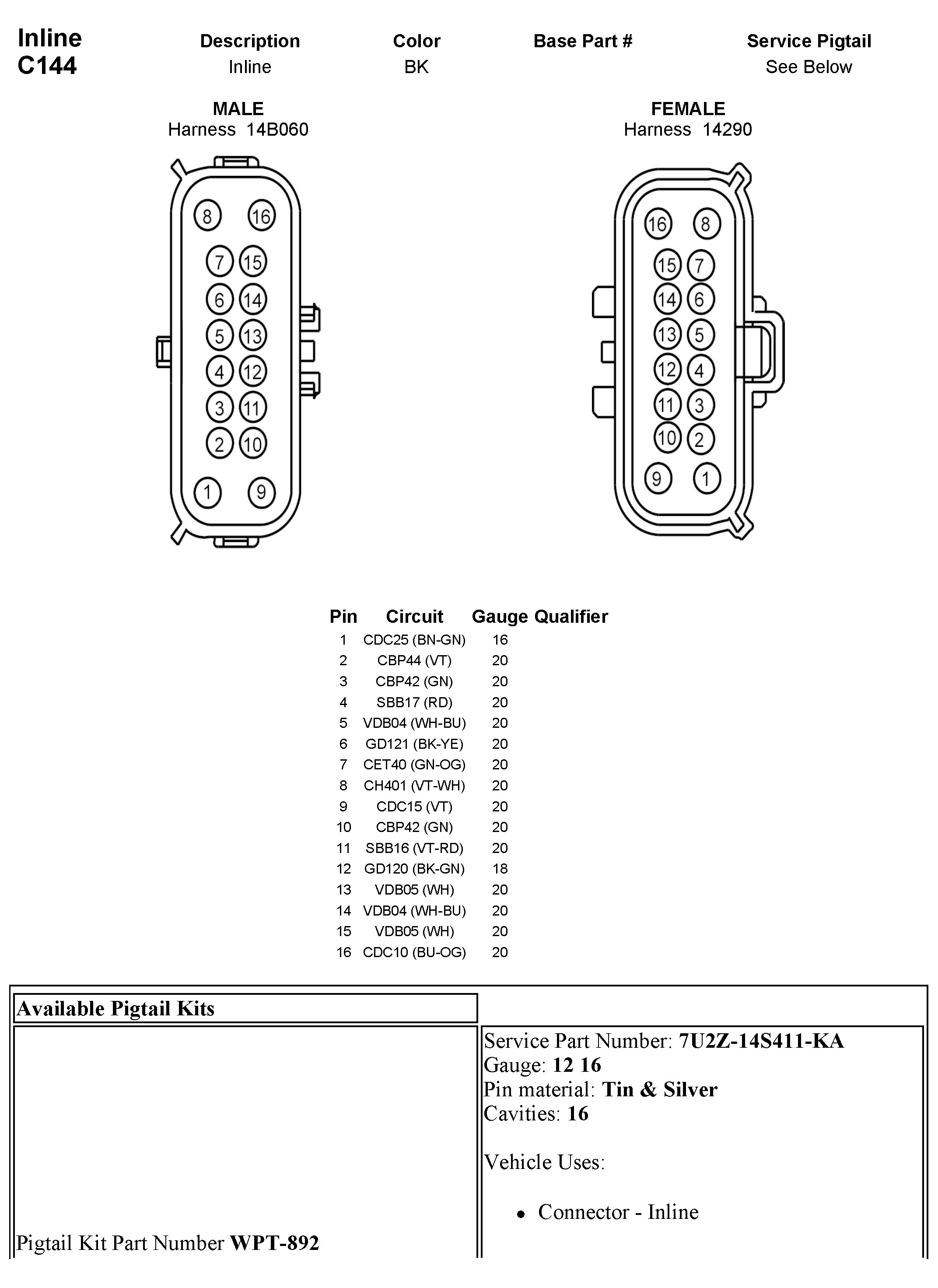 Inline C144

| Description | Color | Base Part # | Service Pigtail |
|---|---|---|---|
| Inline | BK | | See Below |

MALE
Harness 14B060

8 16
7 15
6 14
5 13
4 12
3 11
2 10
1 9

FEMALE
Harness 14290

16 8
15 7
14 6
13 5
12 4
11 3
10 2
9 1

| Pin | Circuit | Gauge | Qualifier |
|---|---|---|---|
| 1 | CDC25 (BN-GN) | 16 | |
| 2 | CBP44 (VT) | 20 | |
| 3 | CBP42 (GN) | 20 | |
| 4 | SBB17 (RD) | 20 | |
| 5 | VDB04 (WH-BU) | 20 | |
| 6 | GD121 (BK-YE) | 20 | |
| 7 | CET40 (GN-OG) | 20 | |
| 8 | CH401 (VT-WH) | 20 | |
| 9 | CDC15 (VT) | 20 | |
| 10 | CBP42 (GN) | 20 | |
| 11 | SBB16 (VT-RD) | 20 | |
| 12 | GD120 (BK-GN) | 18 | |
| 13 | VDB05 (WH) | 20 | |
| 14 | VDB04 (WH-BU) | 20 | |
| 15 | VDB05 (WH) | 20 | |
| 16 | CDC10 (BU-OG) | 20 | |

| Available Pigtail Kits | |
|---|---|
| Pigtail Kit Part Number **WPT-892** | Service Part Number: **7U2Z-14S411-KA** Gauge: **12 16** Pin material: **Tin & Silver** Cavities: **16** Vehicle Uses: • Connector - Inline |