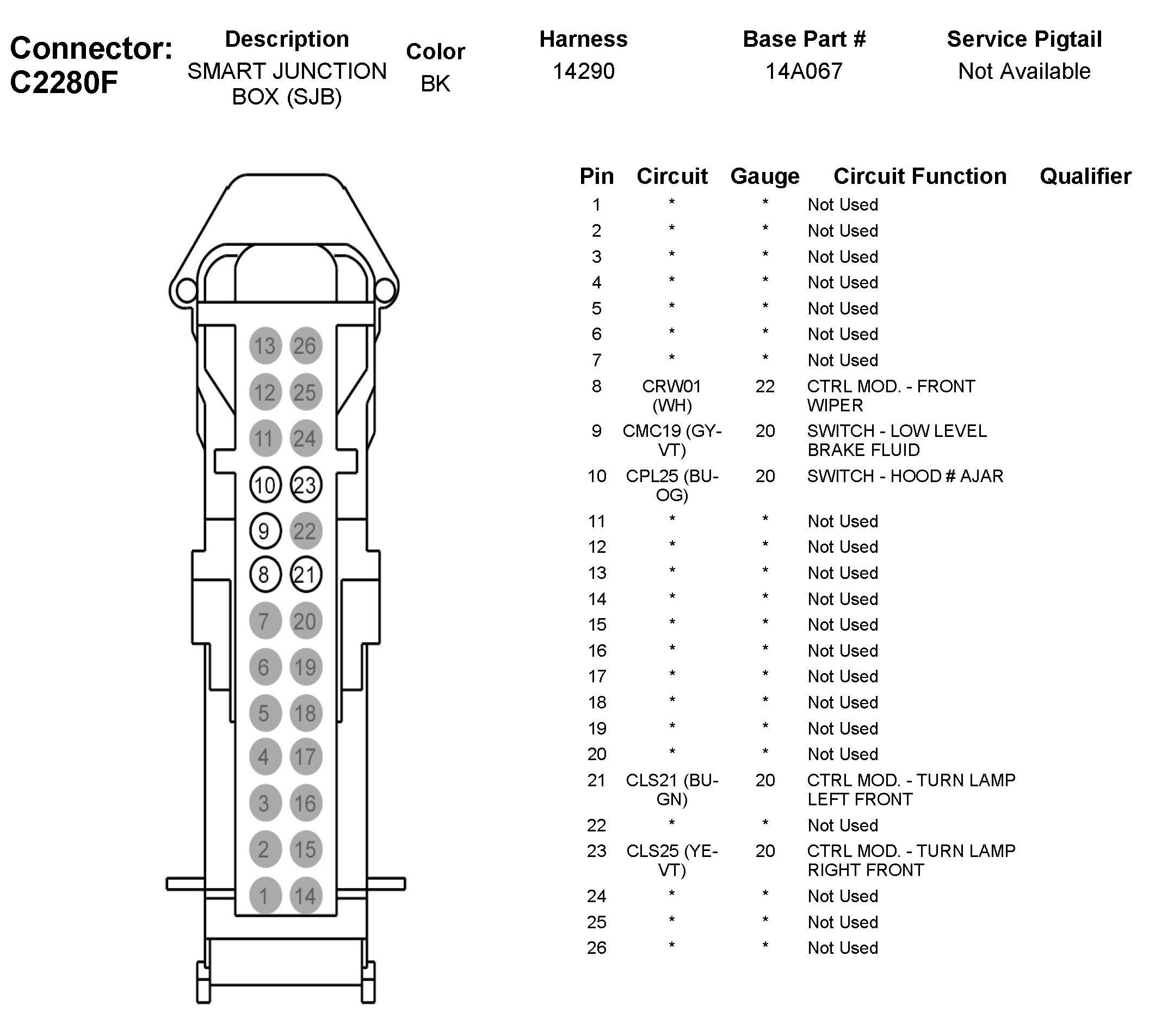 Connector: C2280F

| Description | Color | Harness | Base Part # | Service Pigtail |
|---|---|---|---|---|
| SMART JUNCTION BOX (SJB) | BK | 14290 | 14A067 | Not Available |

13 26
12 25
11 24
10 23
9 22
8 21
7 20
6 19
5 18
4 17
3 16
2 15
1 14

| Pin | Circuit | Gauge | Circuit Function | Qualifier |
|---|---|---|---|---|
| 1 | * | * | Not Used | |
| 2 | * | * | Not Used | |
| 3 | * | * | Not Used | |
| 4 | * | * | Not Used | |
| 5 | * | * | Not Used | |
| 6 | * | * | Not Used | |
| 7 | * | * | Not Used | |
| 8 | CRW01 (WH) | 22 | CTRL MOD. - FRONT WIPER | |
| 9 | CMC19 (GY-VT) | 20 | SWITCH - LOW LEVEL BRAKE FLUID | |
| 10 | CPL25 (BU-OG) | 20 | SWITCH - HOOD # AJAR | |
| 11 | * | * | Not Used | |
| 12 | * | * | Not Used | |
| 13 | * | * | Not Used | |
| 14 | * | * | Not Used | |
| 15 | * | * | Not Used | |
| 16 | * | * | Not Used | |
| 17 | * | * | Not Used | |
| 18 | * | * | Not Used | |
| 19 | * | * | Not Used | |
| 20 | * | * | Not Used | |
| 21 | CLS21 (BU-GN) | 20 | CTRL MOD. - TURN LAMP LEFT FRONT | |
| 22 | * | * | Not Used | |
| 23 | CLS25 (YE-VT) | 20 | CTRL MOD. - TURN LAMP RIGHT FRONT | |
| 24 | * | * | Not Used | |
| 25 | * | * | Not Used | |
| 26 | * | * | Not Used | |