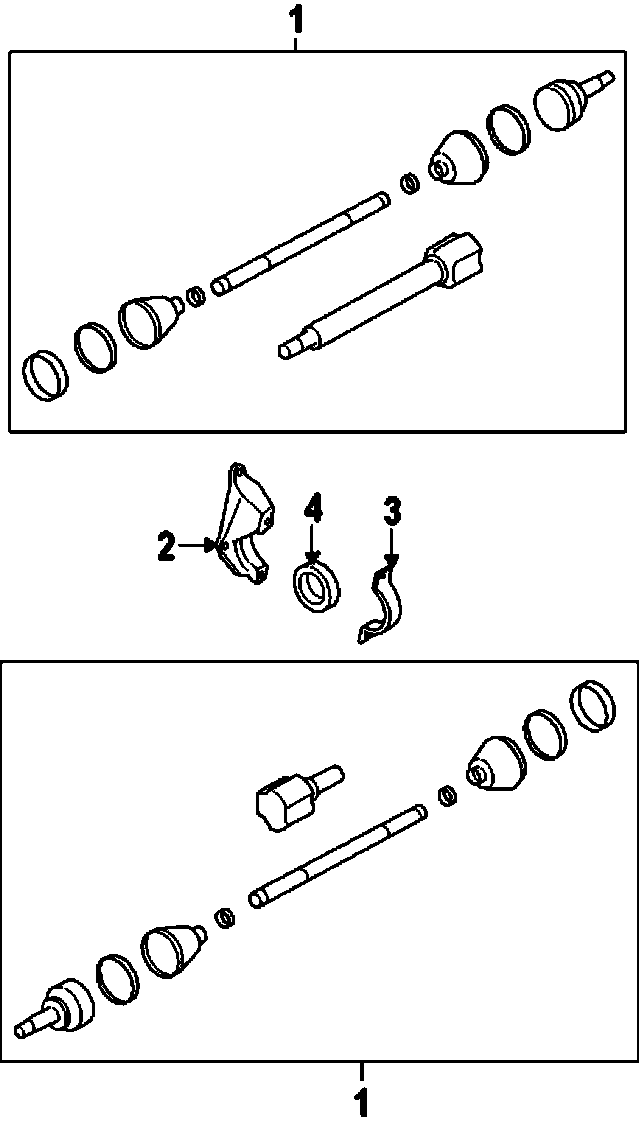 1

2

4

3

1