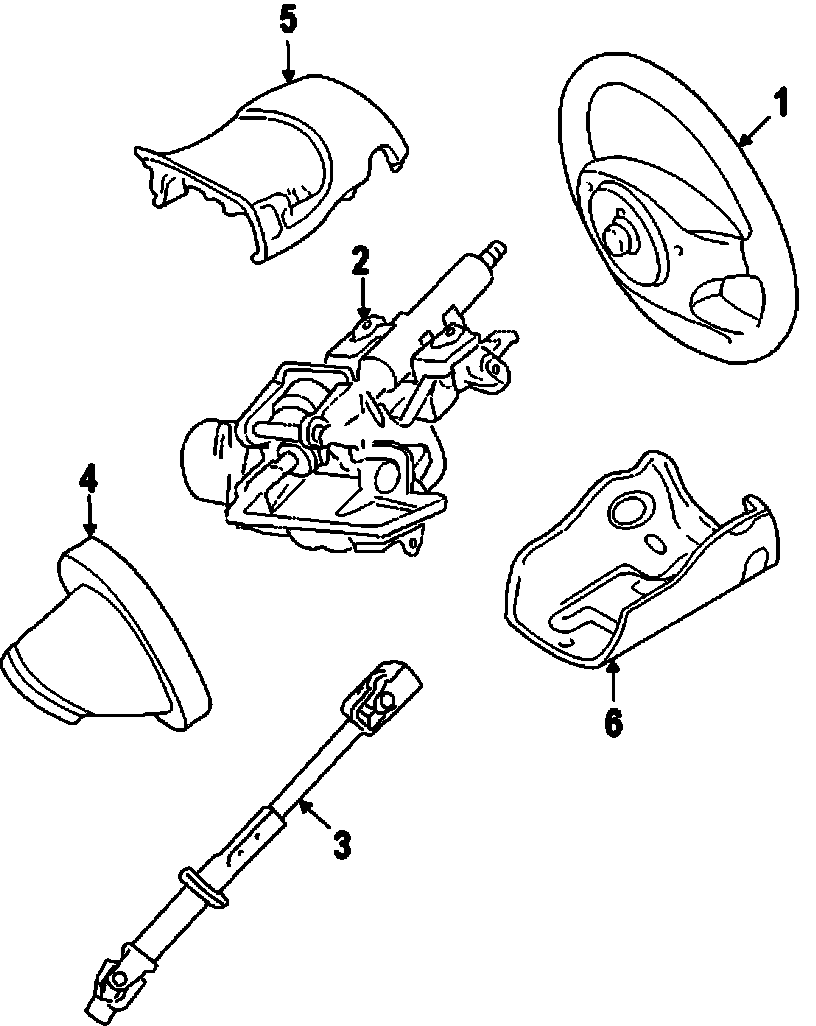 5
1
2
4
6
3