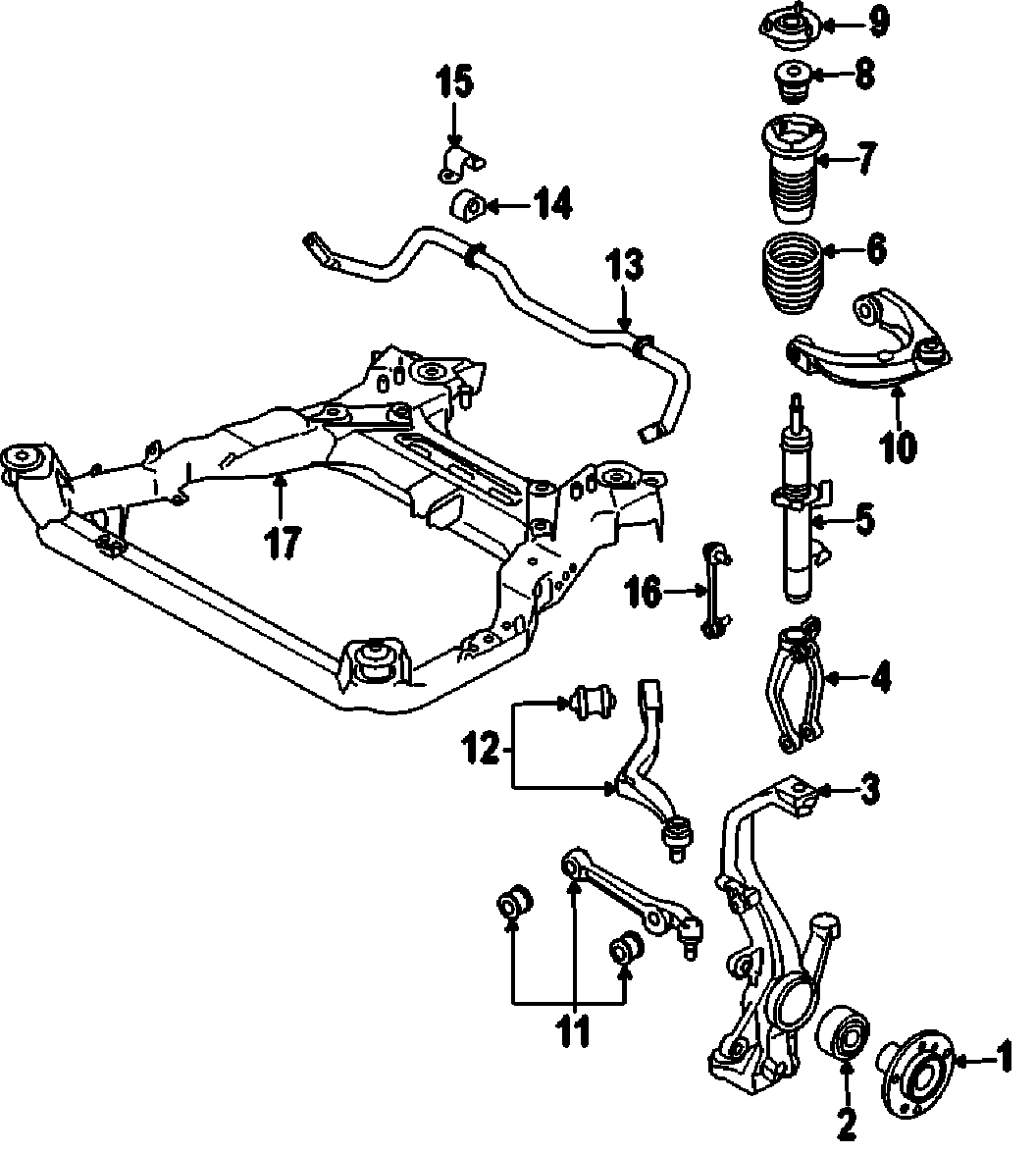 9
8
15
7
14
6
13
10
17
5
16
4
12
3
11
1
2